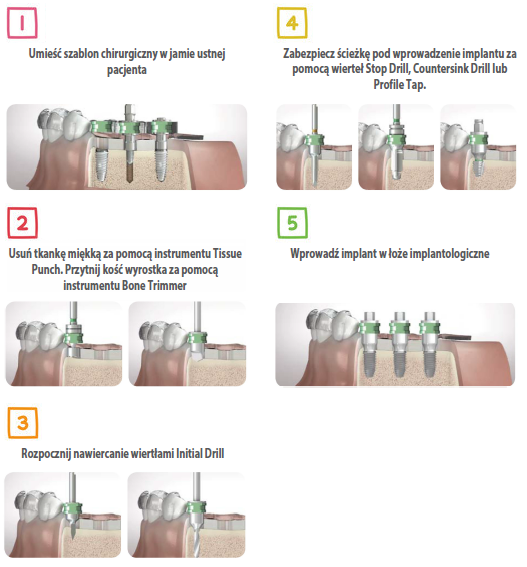 1

Umieść szablon chirurgiczny w jamie ustnej pacjenta

2

Usuń tkankę miękką za pomocą instrumentu Tissue Punch. Przytnij kość wyrostka za pomocą instrumentu Bone Trimmer

3

Rozpocznij nawiercanie wiertłami Initial Drill

4

Zabezpiecz ścieżkę pod wprowadzenie implantu za pomocą wierteł Stop Drill, Countersink Drill lub Profile Tap.

5

Wprowadź implant w łoże implantologiczne